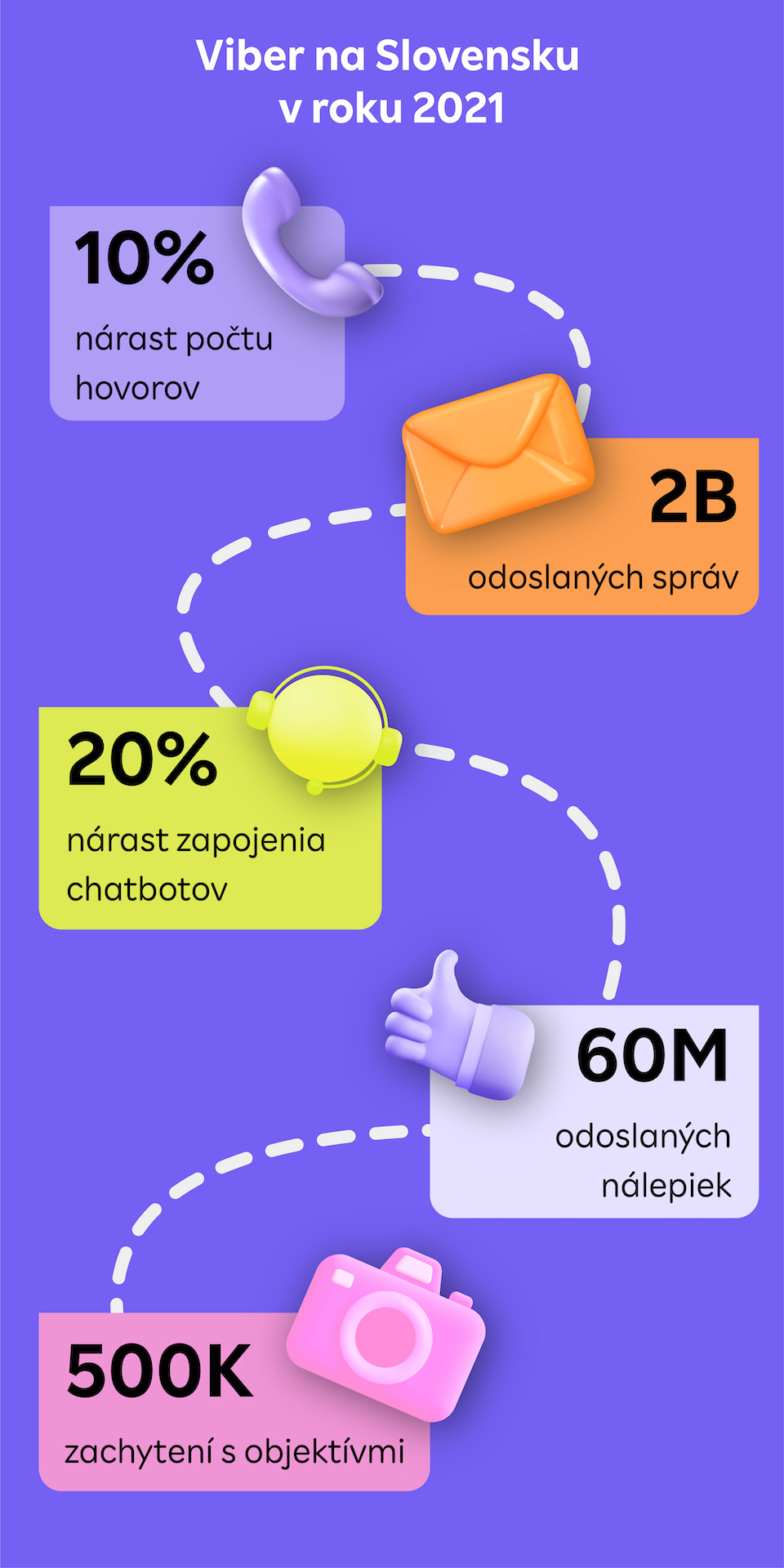 Viber na Slovensku v roku 2021

10%

nárast počtu hovorov

2B

odoslaných správ

20%

nárast zapojenia chatbotov

60M

odoslaných nálepiek

500K

zachytení s objektívmi