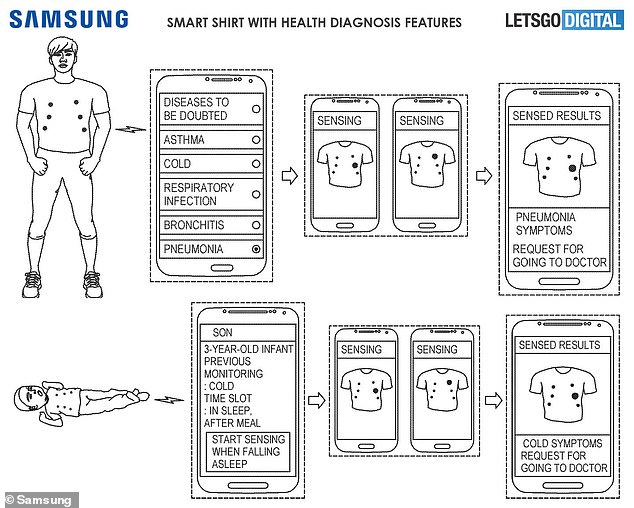 SAMSUNG

SMART SHIRT WITH HEALTH DIAGNOSIS FEATURES

LETSGO DIGITAL

DISEASES TO BE DOUBTED

ASTHMA

COLD

RESPIRATORY INFECTION

BRONCHITIS

PNEUMONIA

SENSING

SENSING

SENSED RESULTS

PNEUMONIA SYMPTOMS

REQUEST FOR GOING TO DOCTOR

SON

3-YEAR-OLD INFANT
PREVIOUS MONITORING
: COLD
TIME SLOT
: IN SLEEP, AFTER MEAL

START SENSING WHEN FALLING ASLEEP

SENSING

SENSING

SENSED RESULTS

COLD SYMPTOMS
REQUEST FOR GOING TO DOCTOR

© Samsung