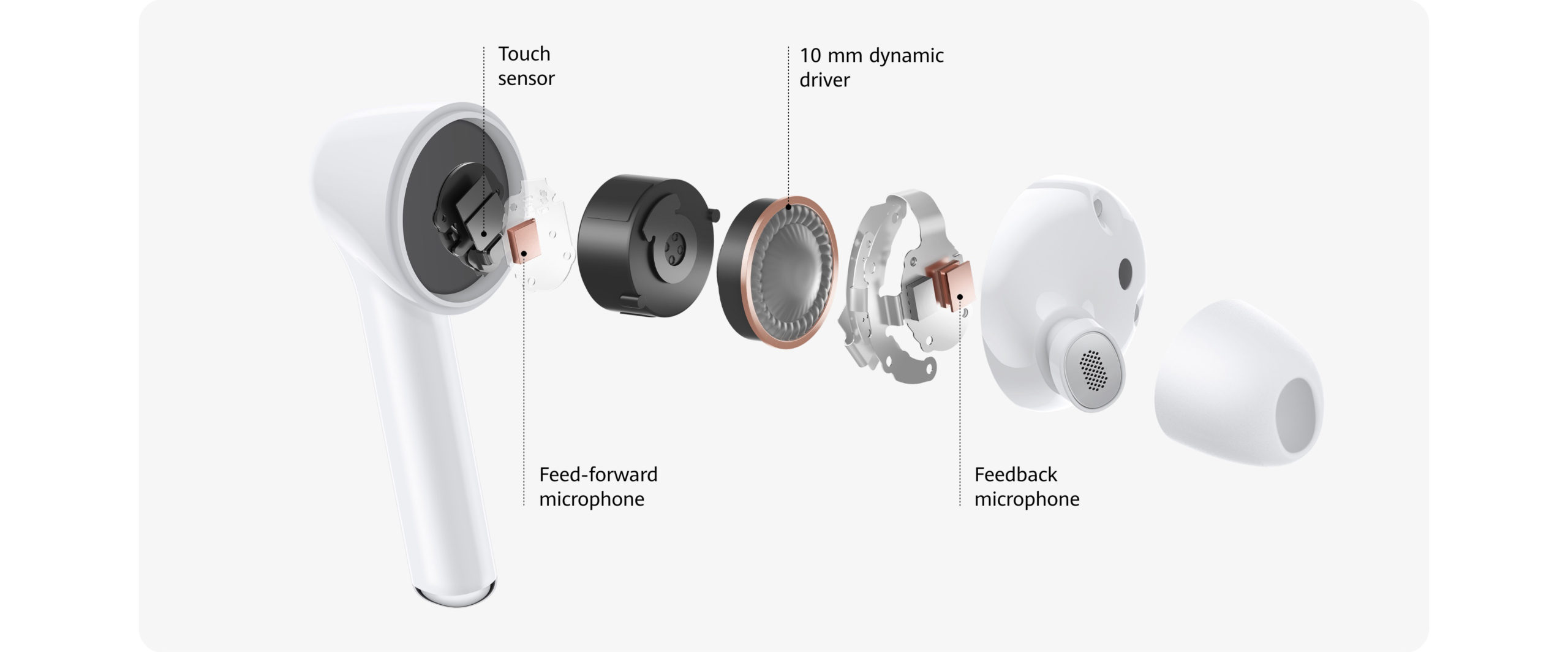 Touch sensor

10 mm dynamic driver

Feed-forward microphone

Feedback microphone