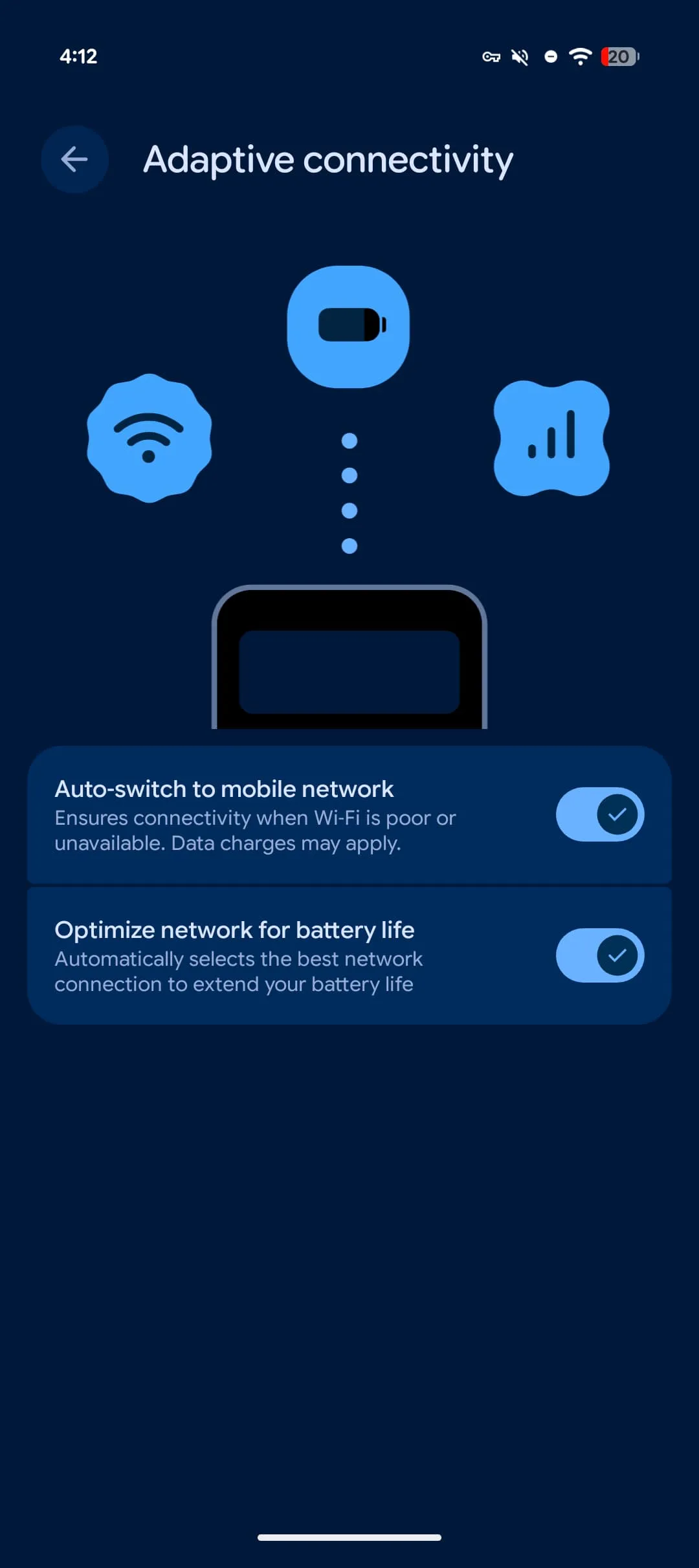 4:12

20

Adaptive connectivity

Auto-switch to mobile network
Ensures connectivity when Wi-Fi is poor or unavailable. Data charges may apply.

Optimize network for battery life
Automatically selects the best network connection to extend your battery life